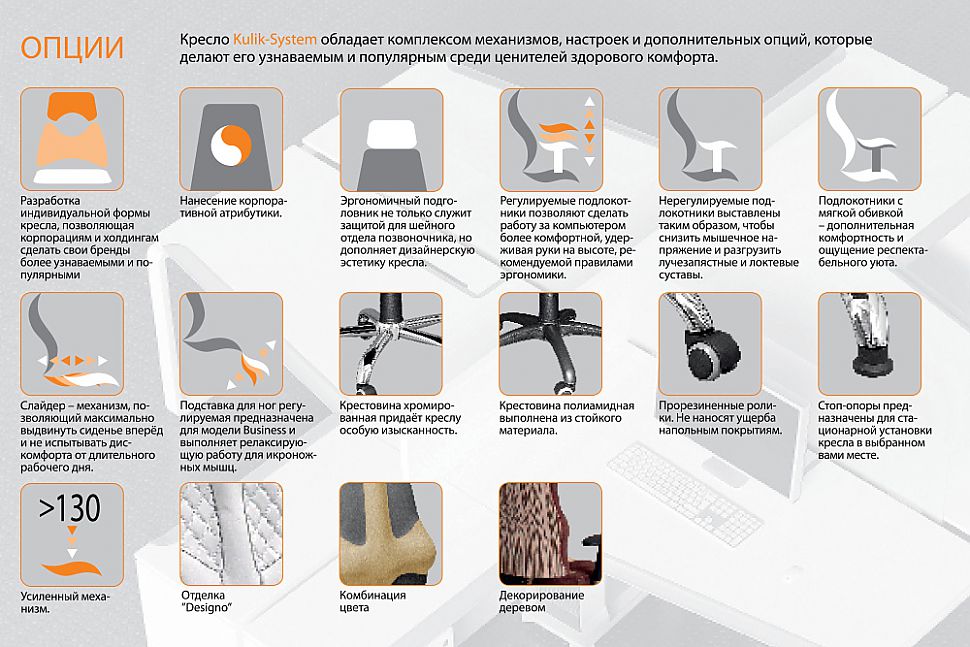 ОПЦИИ

Кресло Kulik-System обладает комплексом механизмов, настроек и дополнительных опций, которые делают его узнаваемым и популярным среди ценителей здорового комфорта.

Разработка индивидуальной формы кресла, позволяющая корпорациям и холдингам сделать свои бренды более узнаваемыми и популярными

Нанесение корпоративной атрибутики.

Эргономичный подголовник не только служит защитой для шейного отдела позвоночника, но дополняет дизайнерскую эстетику кресла.

Регулируемые подлокотники позволяют сделать работу за компьютером более комфортной, удерживая руки на высоте, рекомендуемой правилами эргономики.

Нерегулируемые подлокотники выставлены таким образом, чтобы снизить мышечное напряжение и разгрузить лучезапястные и локтевые суставы.

Подлокотники с мягкой обивкой – дополнительная комфортность и ощущение респектабельного уюта.

Слайдер – механизм, позволяющий максимально выдвинуть сиденье вперёд и не испытывать дискомфорта от длительного рабочего дня.

Подставка для ног регулируемая предназначена для модели Business и выполняет релаксирующую работу для икроножных мышц.

Крестовина хромированная придаёт креслу особую изысканность.

Крестовина полиамидная выполнена из стойкого материала.

Прорезиненные ролики. Не наносят ущерба напольным покрытиям.

Стоп-опоры предназначены для стационарной установки кресла в выбранном вами месте.

>130

Усиленный механизм.

Отделка "Designo"

Комбинация цвета

Декорирование деревом